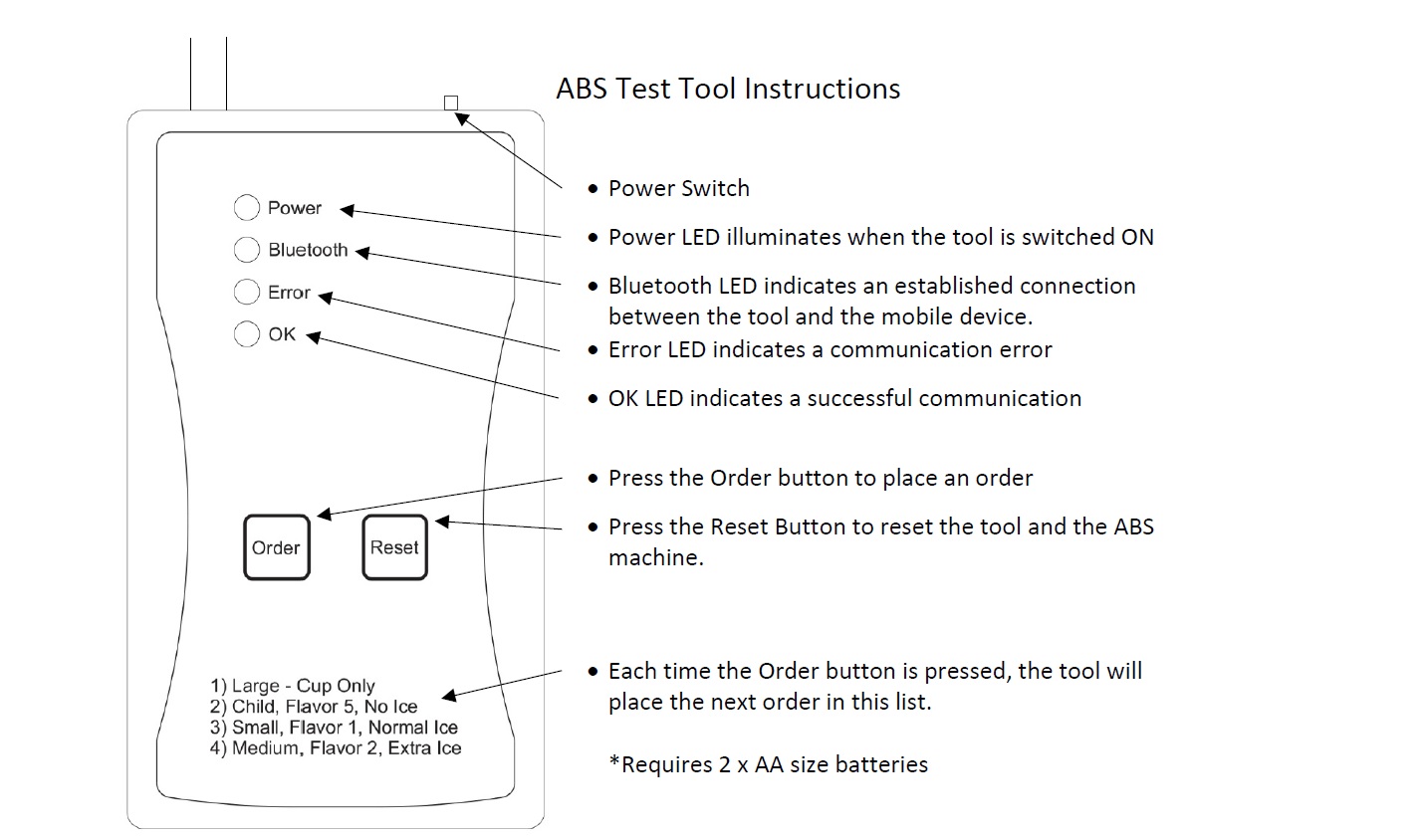 ABS Test Tool Instructions

Power
Bluetooth
Error
OK

Order
Reset

1) Large - Cup Only
2) Child, Flavor 5, No Ice
3) Small, Flavor 1, Normal Ice
4) Medium, Flavor 2, Extra Ice

• Power Switch
• Power LED illuminates when the tool is switched ON
• Bluetooth LED indicates an established connection between the tool and the mobile device.
• Error LED indicates a communication error
• OK LED indicates a successful communication

• Press the Order button to place an order
• Press the Reset Button to reset the tool and the ABS machine.

• Each time the Order button is pressed, the tool will place the next order in this list.

*Requires 2 x AA size batteries